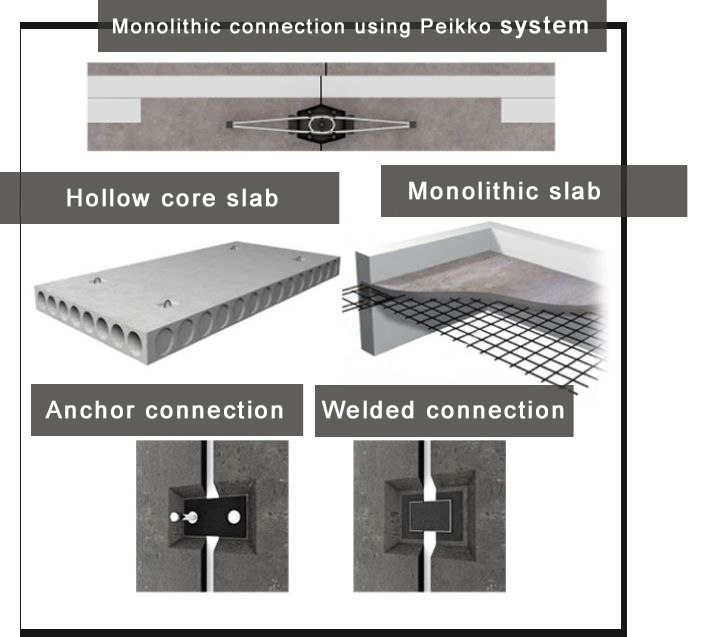 Monolithic connection using Peikko system

Hollow core slab

Monolithic slab

Anchor connection

Welded connection